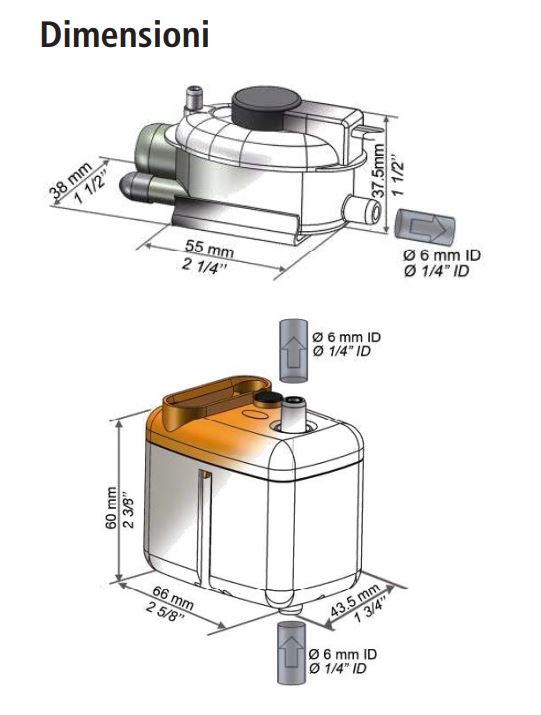 Dimensioni

38 mm
1 1/2''

37.5mm
1 1/2''

55 mm
2 1/4''

Ø 6 mm ID
Ø 1/4" ID

Ø 6 mm ID
Ø 1/4" ID

60 mm
2 3/8''

66 mm
2 5/8''

43.5 mm
1 3/4''

Ø 6 mm ID
Ø 1/4" ID