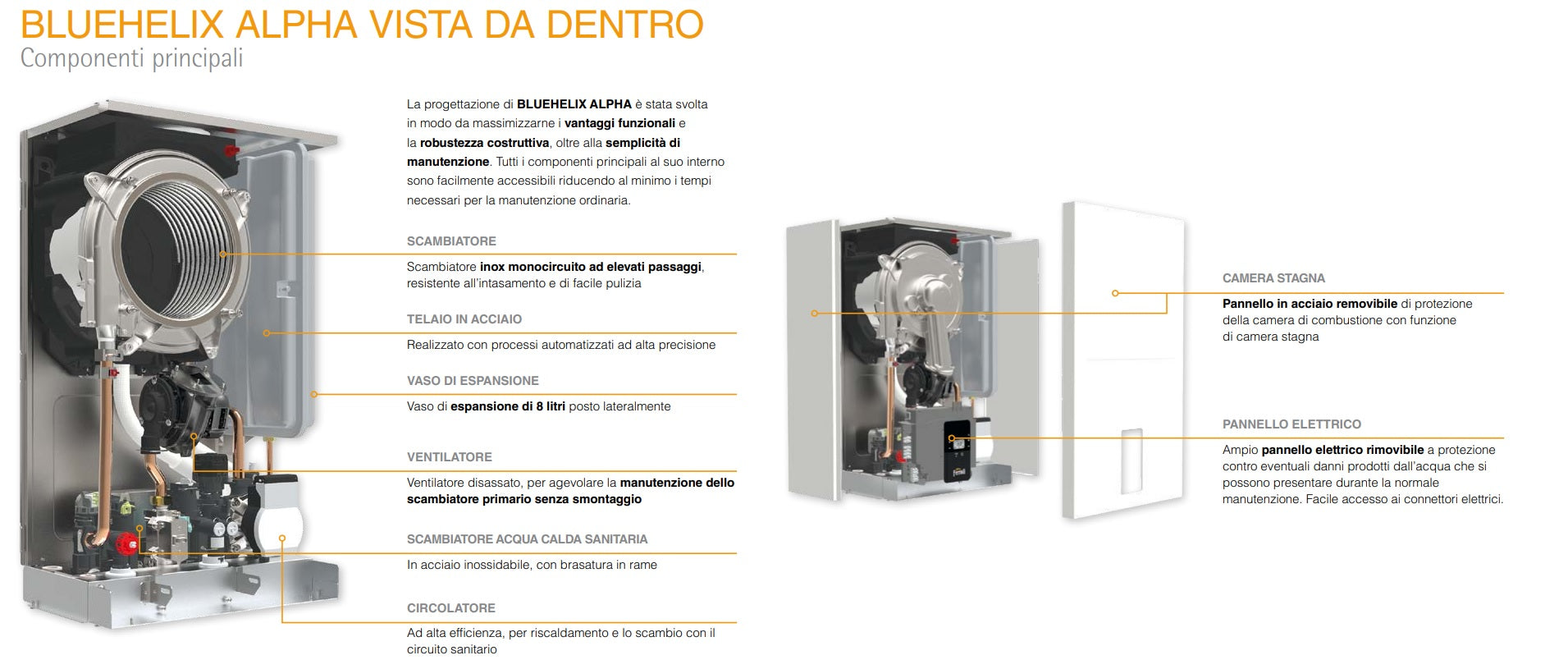 BLUEHELIX ALPHA VISTA DA DENTRO
Componenti principali

La progettazione di BLUEHELIX ALPHA è stata svolta in modo da massimizzarne i vantaggi funzionali e la robustezza costruttiva, oltre alla semplicità di manutenzione. Tutti i componenti principali al suo interno sono facilmente accessibili riducendo al minimo i tempi necessari per la manutenzione ordinaria.

SCAMBIATORE
Scambiatore inox monocircuito ad elevati passaggi, resistente all'intasamento e di facile pulizia

TELAIO IN ACCIAIO
Realizzato con processi automatizzati ad alta precisione

VASO DI ESPANSIONE
Vaso di espansione di 8 litri posto lateralmente

VENTILATORE
Ventilatore disassato, per agevolare la manutenzione dello scambiatore primario senza smontaggio

SCAMBIATORE ACQUA CALDA SANITARIA
In acciaio inossidabile, con brasatura in rame

CIRCOLATORE
Ad alta efficienza, per riscaldamento e lo scambio con il circuito sanitario

CAMERA STAGNA
Pannello in acciaio removibile di protezione della camera di combustione con funzione di camera stagna

PANNELLO ELETTRICO
Ampio pannello elettrico rimovibile a protezione contro eventuali danni prodotti dall'acqua che si possono presentare durante la normale manutenzione. Facile accesso ai connettori elettrici.